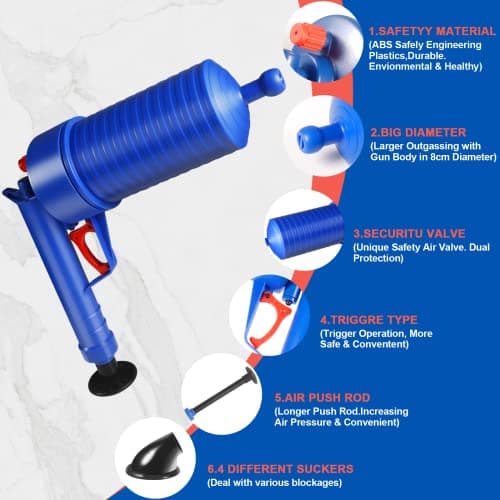 1.SAFETYY MATERIAL
(ABS Safely Engineering Plastics,Durable. Envionmental & Healthy)

2.BIG DIAMETER
(Larger Outgassing with Gun Body in 8cm Diameter)

3.SECURITU VALVE
(Unique Safety Air Valve. Dual Protection)

4.TRIGGRE TYPE
(Trigger Operation, More Safe & Conventent)

5.AIR PUSH ROD
(Longer Push Rod.Increasing Air Pressure & Convenient)

6.4 DIFFERENT SUCKERS
(Deal with various blockages)